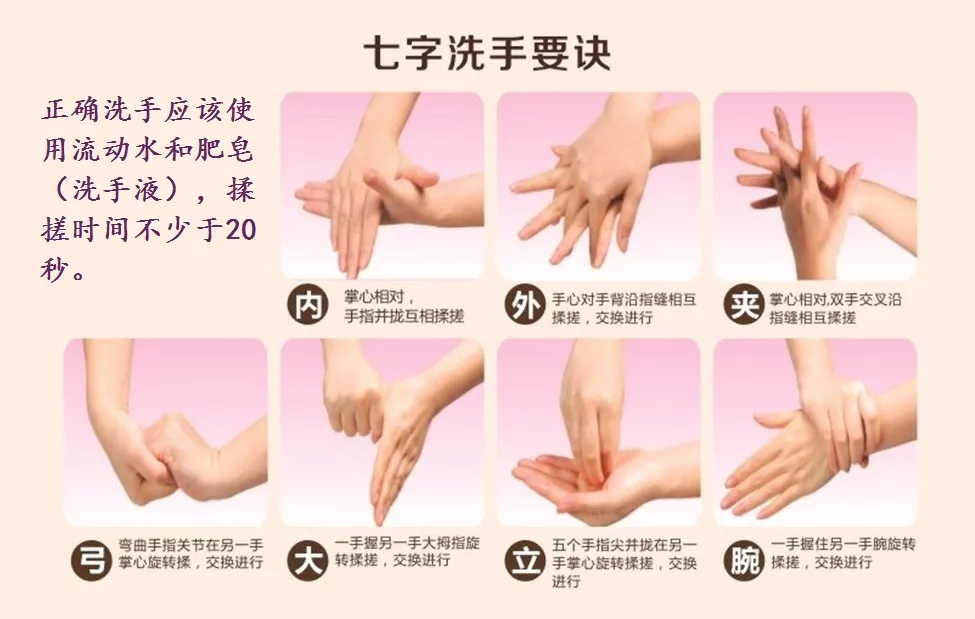 七字洗手要诀

正确洗手应该使用流动水和肥皂（洗手液），揉搓时间不少于20秒。

内 掌心相对，手指并拢互相揉搓

外 手心对手背沿指缝相互揉搓，交换进行

夹 掌心相对，双手交叉沿指缝相互揉搓

弓 弯曲手指关节在另一手掌心旋转揉搓，交换进行

大 一手握另一手大拇指旋转揉搓，交换进行

立 五个手指尖并拢在另一手掌心旋转揉搓，交换进行

腕 一手握住另一手腕旋转揉搓，交换进行